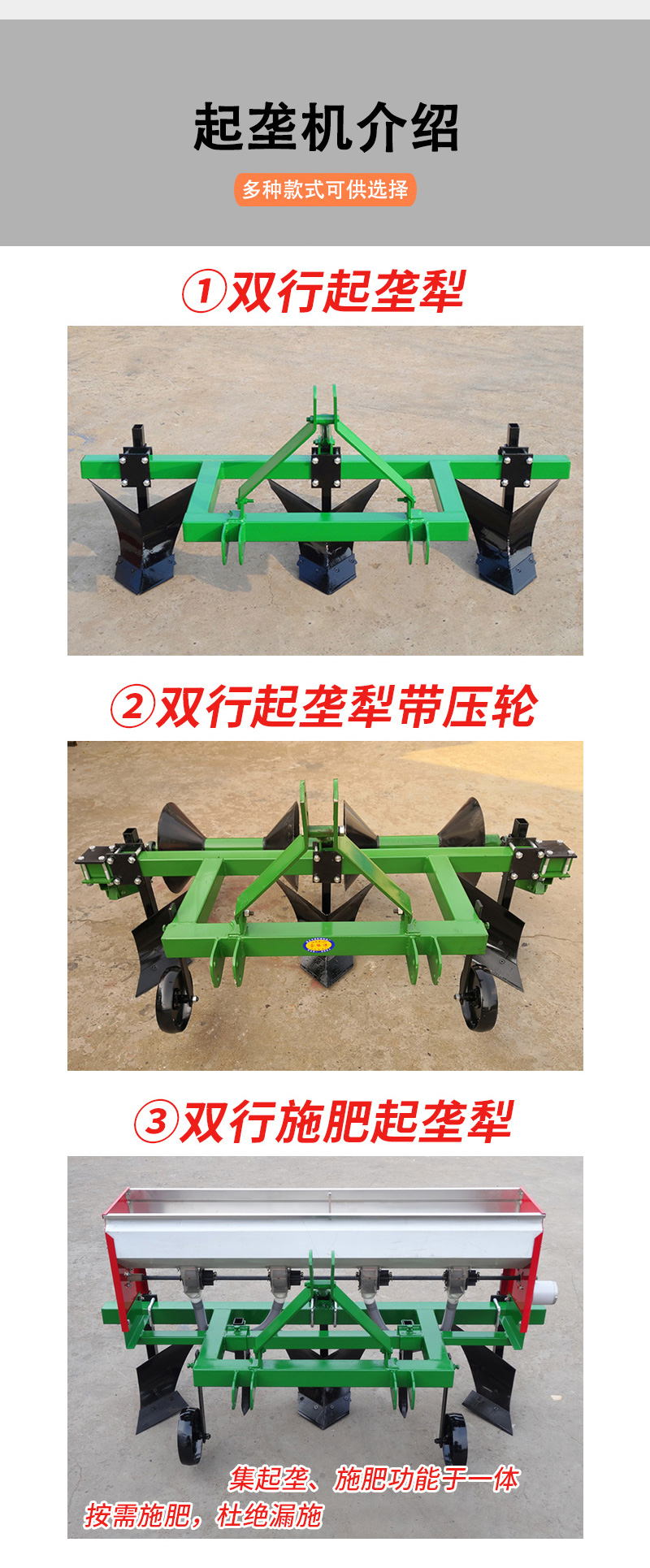 起垄机介绍

多种款式可供选择

①双行起垄犁

②双行起垄犁带压轮

③双行施肥起垄犁

集起垄、施肥功能于一体
按需施肥，杜绝漏施