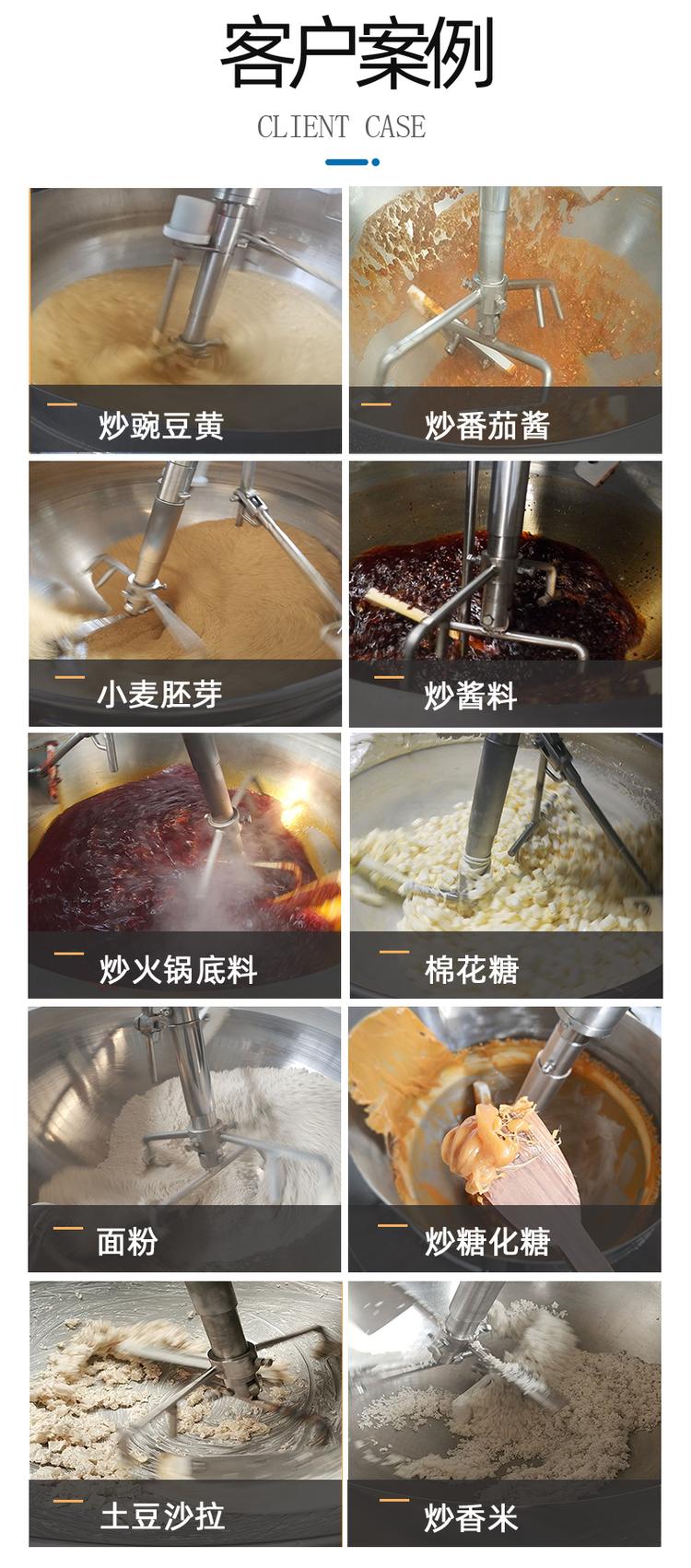 客户案例

CLIENT CASE

炒豌豆黄

炒番茄酱

小麦胚芽

炒酱料

炒火锅底料

棉花糖

面粉

炒糖化糖

土豆沙拉

炒香米