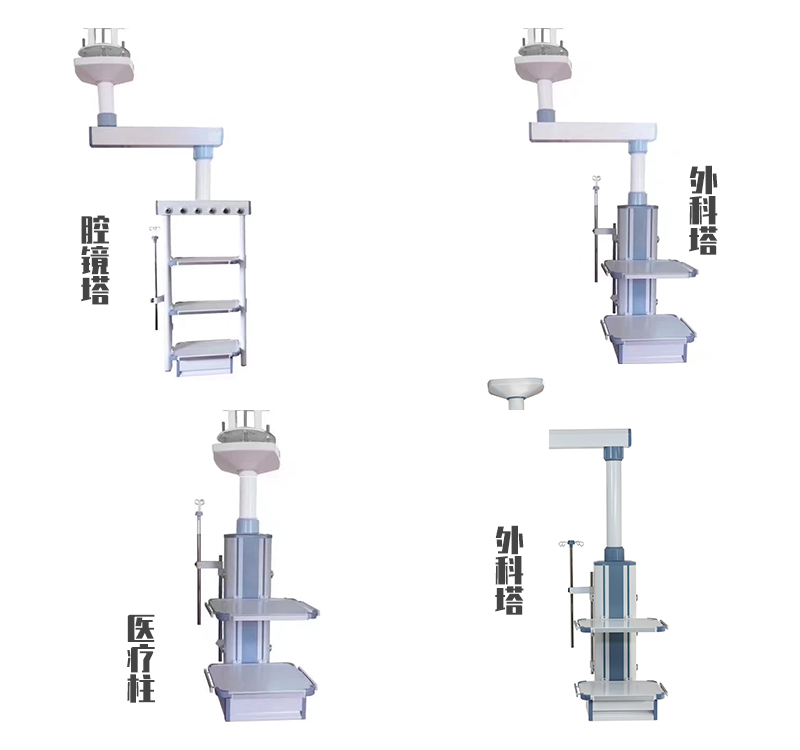 腔镜塔

外科塔

医疗柱

外科塔