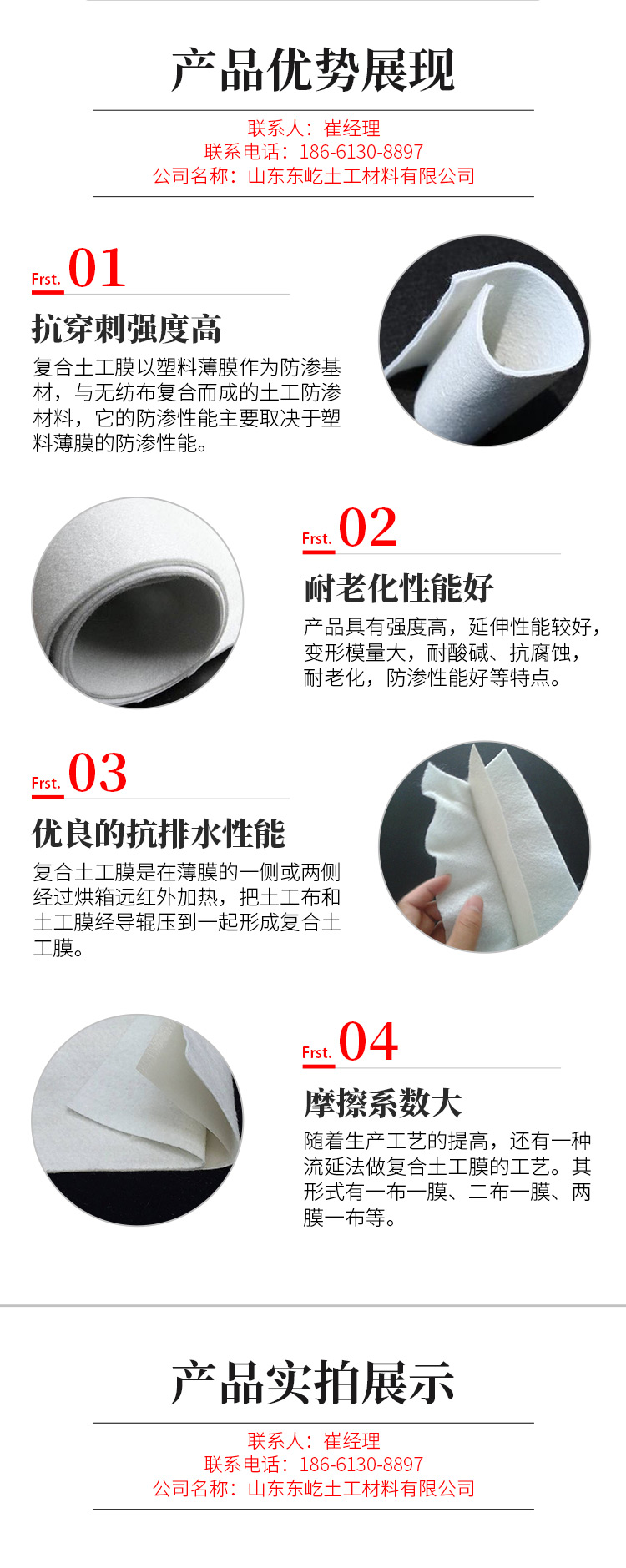 产品优势展现

联系人：崔经理
联系电话：186-6130-8897
公司名称：山东东屹土工材料有限公司

Frst. 01

抗穿刺强度高

复合土工膜以塑料薄膜作为防渗基材，与无纺布复合而成的土工防渗材料，它的防渗性能主要取决于塑料薄膜的防渗性能。

Frst. 02

耐老化性能好

产品具有强度高，延伸性能较好，变形模量大，耐酸碱、抗腐蚀，耐老化，防渗性能好等特点。

Frst. 03

优良的抗排水性能

复合土工膜是在薄膜的一侧或两侧经过烘箱远红外加热，把土工布和土工膜经导辊压到一起形成复合土工膜。

Frst. 04

摩擦系数大

随着生产工艺的提高，还有一种流延法做复合土工膜的工艺。其形式有一布一膜、二布一膜、两膜一布等。

产品实拍展示

联系人：崔经理
联系电话：186-6130-8897
公司名称：山东东屹土工材料有限公司